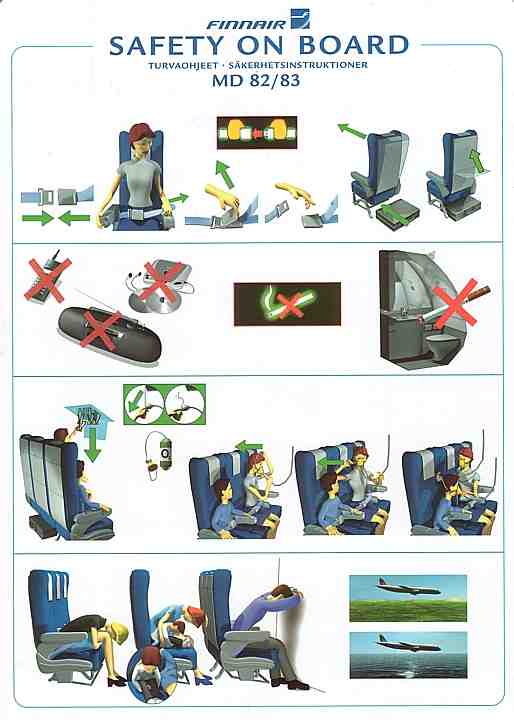 FINNAIR
SAFETY ON BOARD
TURVAOHJEET · SÄKERHETSINSTRUKTIONER
MD 82/83